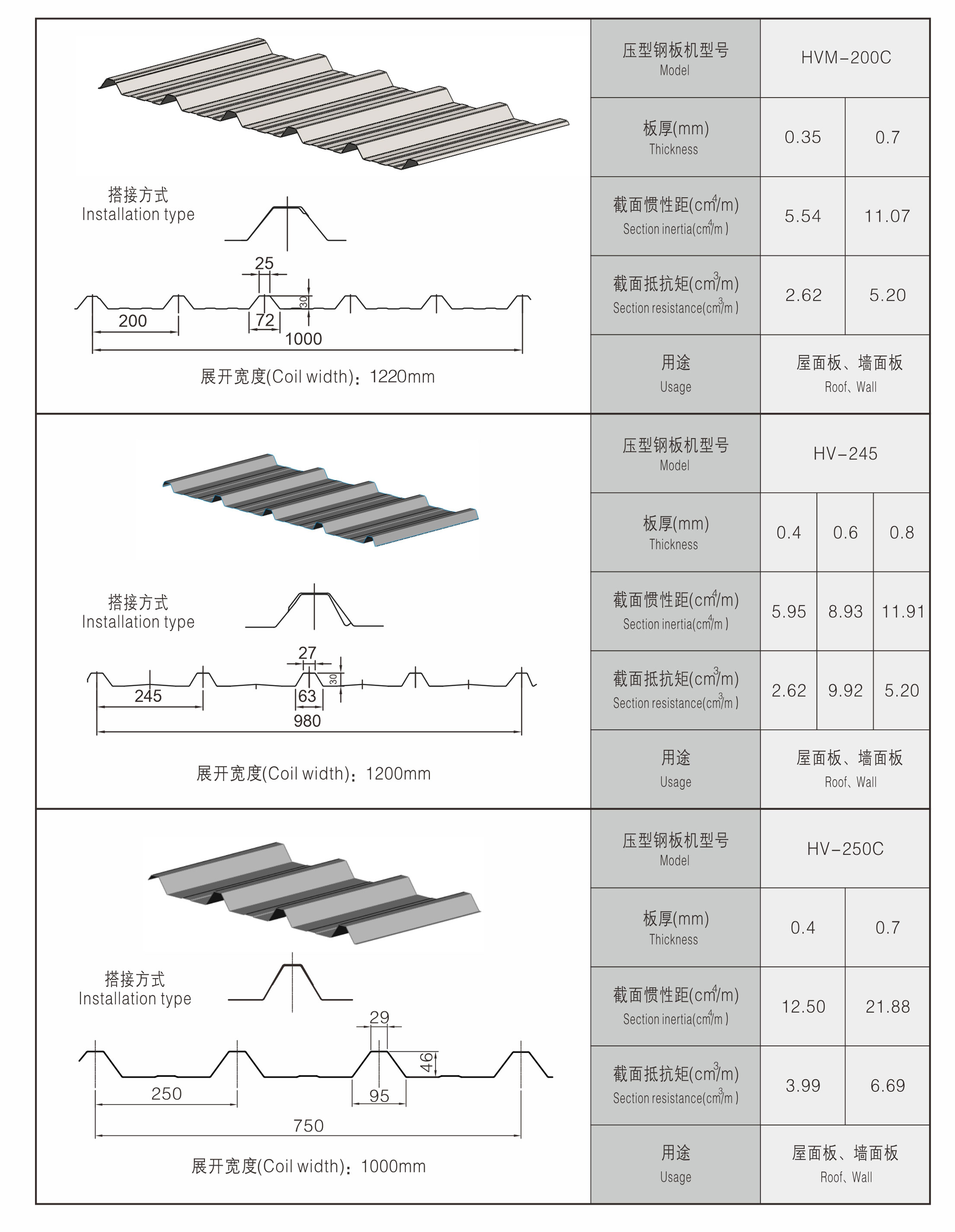 搭接方式
Installation type

25
30
200
72
1000

展开宽度(Coil width)：1220mm

| 压型钢板机型号 Model | HVM-200C | |
|---|---|---|
| 板厚(mm) Thickness | 0.35 | 0.7 |
| 截面惯性距($cm^4/m$) Section inertia($cm^4/m$) | 5.54 | 11.07 |
| 截面抵抗矩($cm^3/m$) Section resistance($cm^3/m$) | 2.62 | 5.20 |
| 用途 Usage | 屋面板、墙面板 Roof、Wall | |

搭接方式
Installation type

27
30
245
63
980

展开宽度(Coil width)：1200mm

| 压型钢板机型号 Model | HV-245 | | |
|---|---|---|---|
| 板厚(mm) Thickness | 0.4 | 0.6 | 0.8 |
| 截面惯性距($cm^4/m$) Section inertia($cm^4/m$) | 5.95 | 8.93 | 11.91 |
| 截面抵抗矩($cm^3/m$) Section resistance($cm^3/m$) | 2.62 | 9.92 | 5.20 |
| 用途 Usage | 屋面板、墙面板 Roof、Wall | | |

搭接方式
Installation type

29
46
250
95
750

展开宽度(Coil width)：1000mm

| 压型钢板机型号 Model | HV-250C | |
|---|---|---|
| 板厚(mm) Thickness | 0.4 | 0.7 |
| 截面惯性距($cm^4/m$) Section inertia($cm^4/m$) | 12.50 | 21.88 |
| 截面抵抗矩($cm^3/m$) Section resistance($cm^3/m$) | 3.99 | 6.69 |
| 用途 Usage | 屋面板、墙面板 Roof、Wall | |